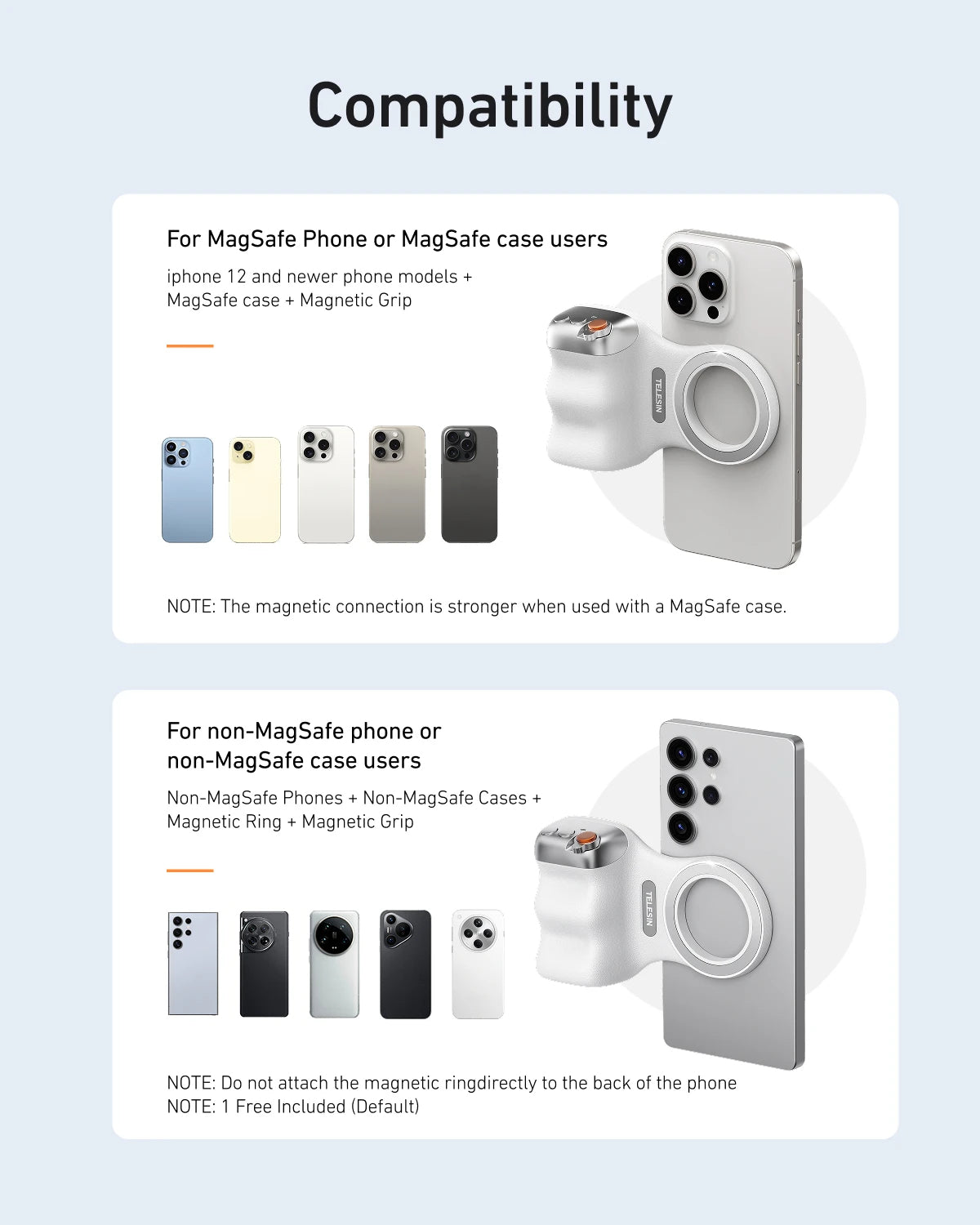 Compatibility

For MagSafe Phone or MagSafe case users

iphone 12 and newer phone models + MagSafe case + Magnetic Grip

TELESIN

NOTE: The magnetic connection is stronger when used with a MagSafe case.

For non-MagSafe phone or non-MagSafe case users

Non-MagSafe Phones + Non-MagSafe Cases + Magnetic Ring + Magnetic Grip

TELESIN

NOTE: Do not attach the magnetic ringdirectly to the back of the phone
NOTE: 1 Free Included (Default)