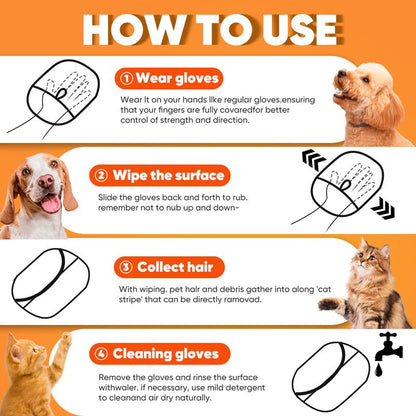 HOW TO USE

① Wear gloves

Wear It on your hands like regular gloves.ensuring that your fingers are fully covaredfor better control of strength and direction.

② Wipe the surface

Slide the gloves back and forth to rub. remember not to nub up and down-

③ Collect hair

With wiping. pet halr and debris gather into along 'cat stripe' that can be directly ramovad.

④ Cleaning gloves

Remove the gloves and rinse the surface withwaler. if necessary, use mild detergent to cleanand air dry naturally.