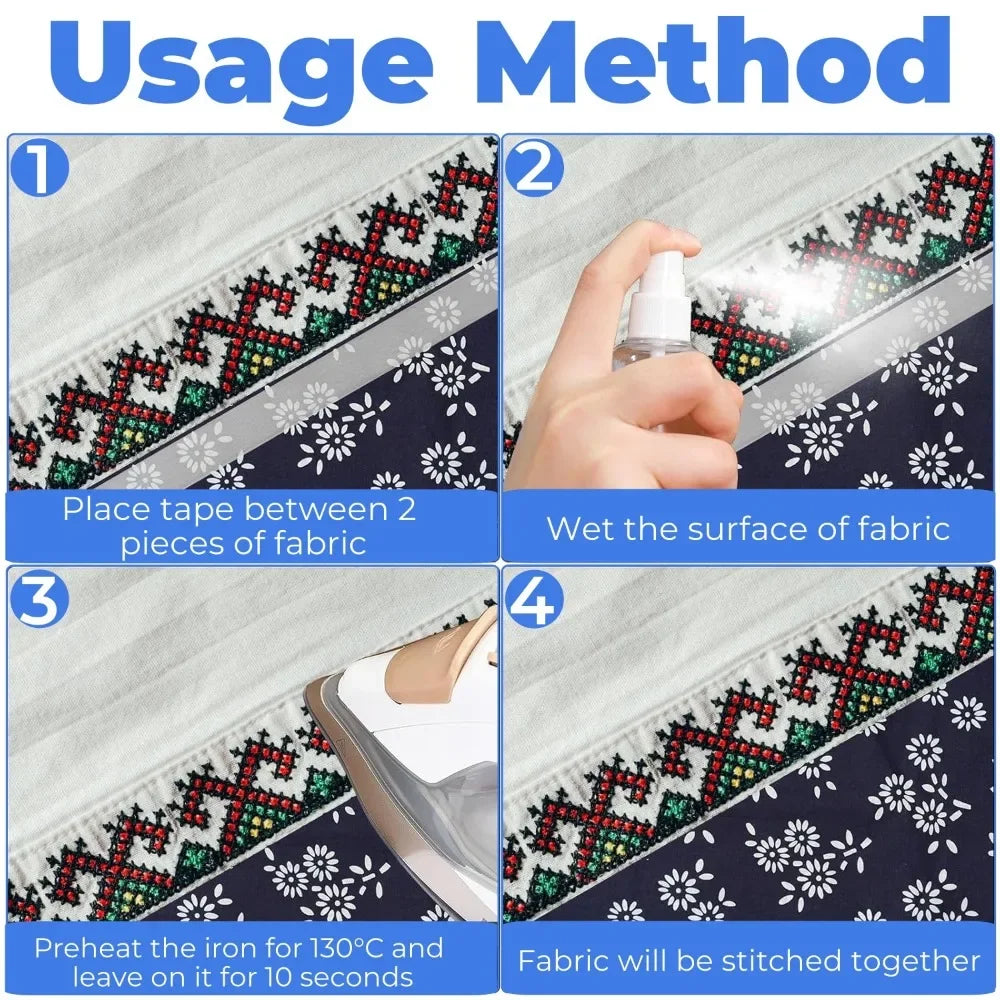 Usage Method

1

Place tape between 2 pieces of fabric

2

Wet the surface of fabric

3

Preheat the iron for 130°C and leave on it for 10 seconds

4

Fabric will be stitched together